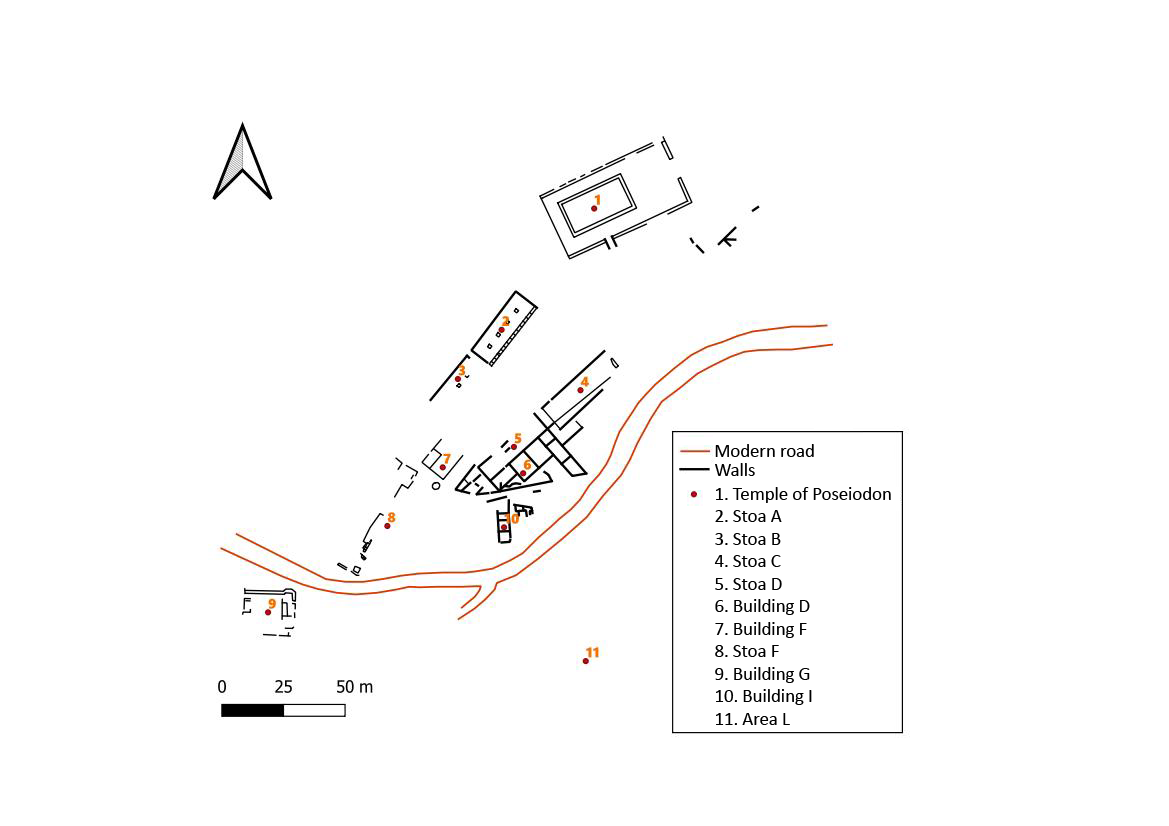 1
2
3
4
5
6
7
8
10
9
11

0 25 50 m

Modern road
Walls
1. Temple of Poseiodon
2. Stoa A
3. Stoa B
4. Stoa C
5. Stoa D
6. Building D
7. Building F
8. Stoa F
9. Building G
10. Building I
11. Area L